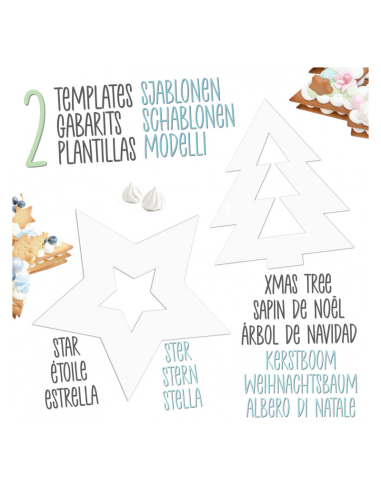 2 TEMPLATES
GABARITS
PLANTILLAS

SJABLONEN
SCHABLONEN
MODELLI

XMAS TREE
SAPIN DE NOËL
ÁRBOL DE NAVIDAD
KERSTBOOM
WEIHNACHTSBAUM
ALBERO DI NATALE

STAR
ÉTOILE
ESTRELLA

STER
STERN
STELLA